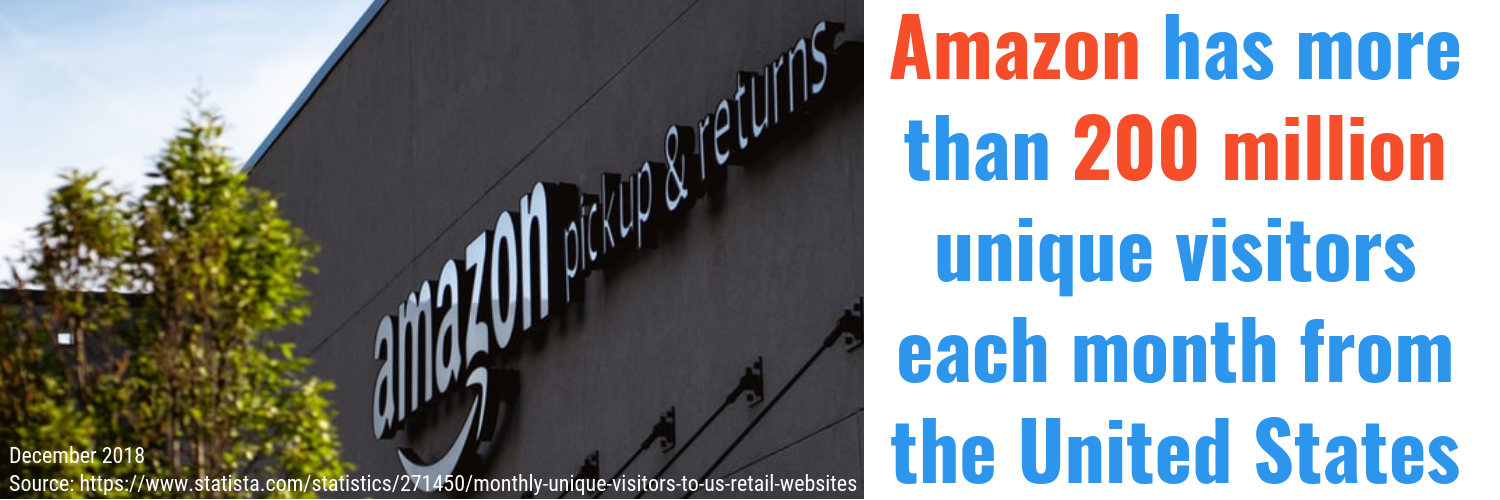 amazon pickup & returns

December 2018
Source: https://www.statista.com/statistics/271450/monthly-unique-visitors-to-us-retail-websites

Amazon has more than 200 million unique visitors each month from the United States