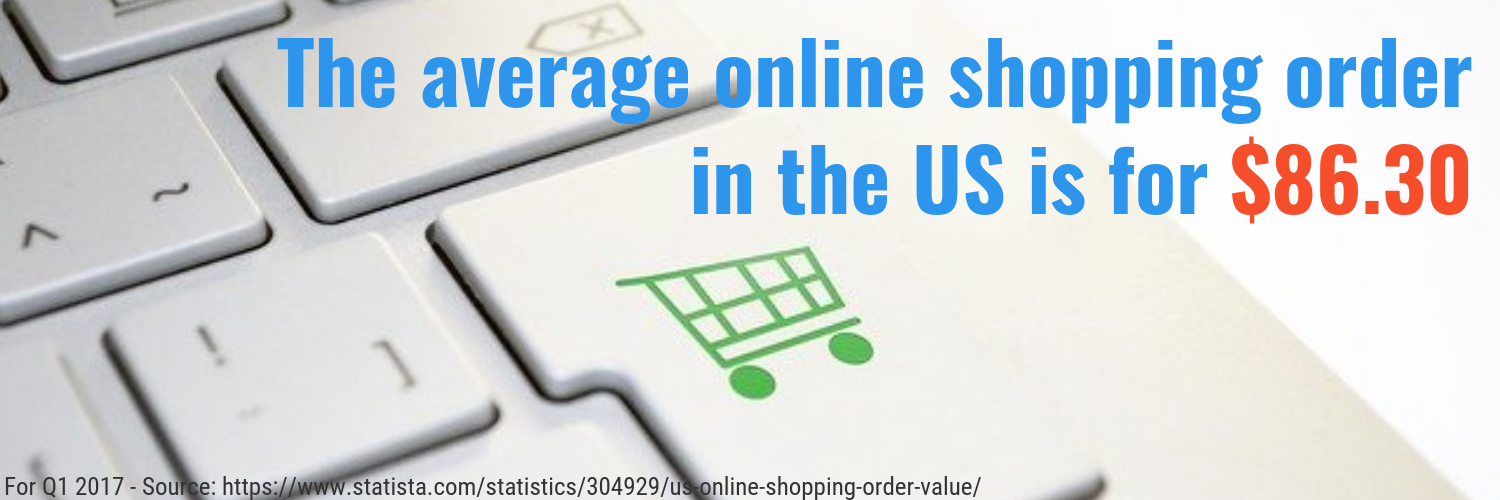 The average online shopping order in the US is for \$86.30

For Q1 2017 - Source: https://www.statista.com/statistics/304929/us-online-shopping-order-value/