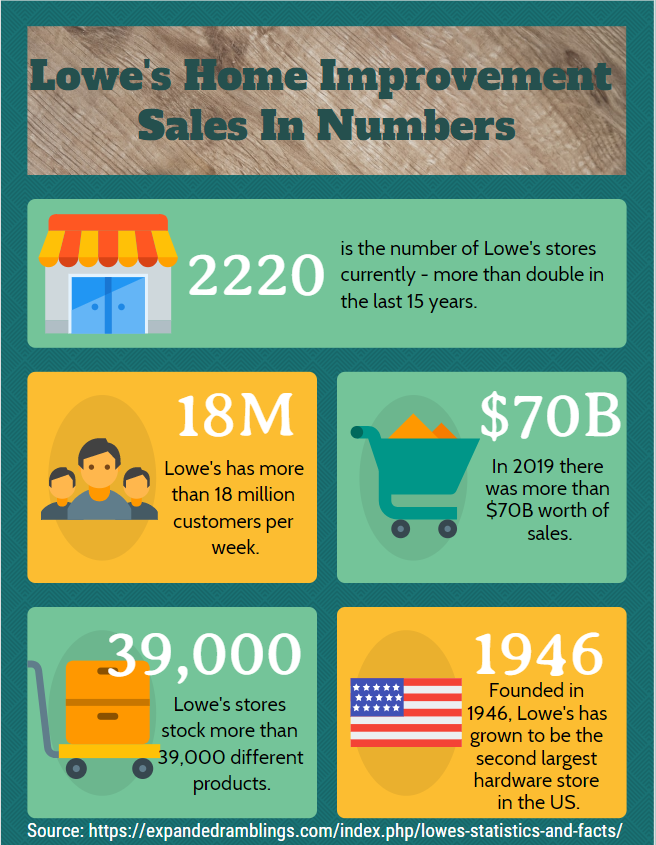 Lowe's Home Improvement Sales In Numbers

2220 is the number of Lowe's stores currently - more than double in the last 15 years.

18M
Lowe's has more than 18 million customers per week.

$70B
In 2019 there was more than $70B worth of sales.

39,000
Lowe's stores stock more than 39,000 different products.

1946
Founded in 1946, Lowe's has grown to be the second largest hardware store in the US.

Source: https://expandedramblings.com/index.php/lowes-statistics-and-facts/