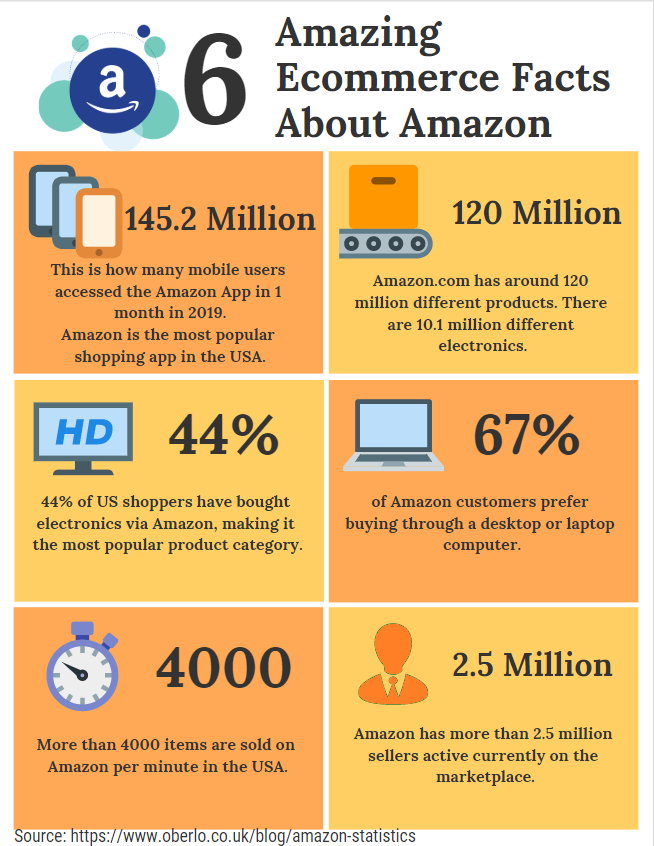 a

6 Amazing Ecommerce Facts About Amazon

145.2 Million

This is how many mobile users accessed the Amazon App in 1 month in 2019.
Amazon is the most popular shopping app in the USA.

120 Million

Amazon.com has around 120 million different products. There are 10.1 million different electronics.

HD

44%

44% of US shoppers have bought electronics via Amazon, making it the most popular product category.

67%

of Amazon customers prefer buying through a desktop or laptop computer.

4000

More than 4000 items are sold on Amazon per minute in the USA.

2.5 Million

Amazon has more than 2.5 million sellers active currently on the marketplace.

Source: https://www.oberlo.co.uk/blog/amazon-statistics