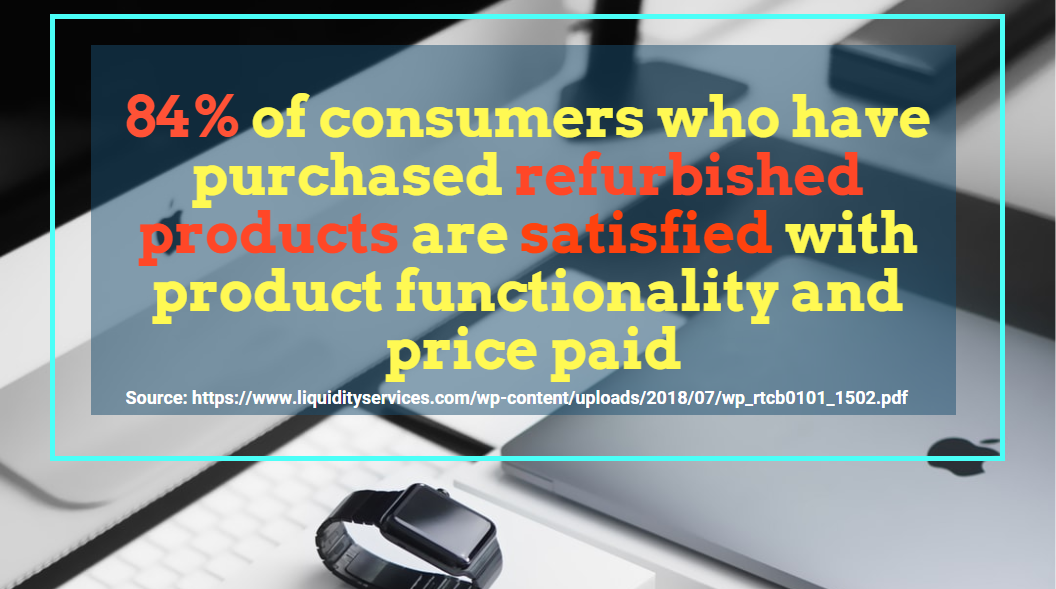 84% of consumers who have purchased refurbished products are satisfied with product functionality and price paid

Source: https://www.liquidityservices.com/wp-content/uploads/2018/07/wp_rtcb0101_1502.pdf