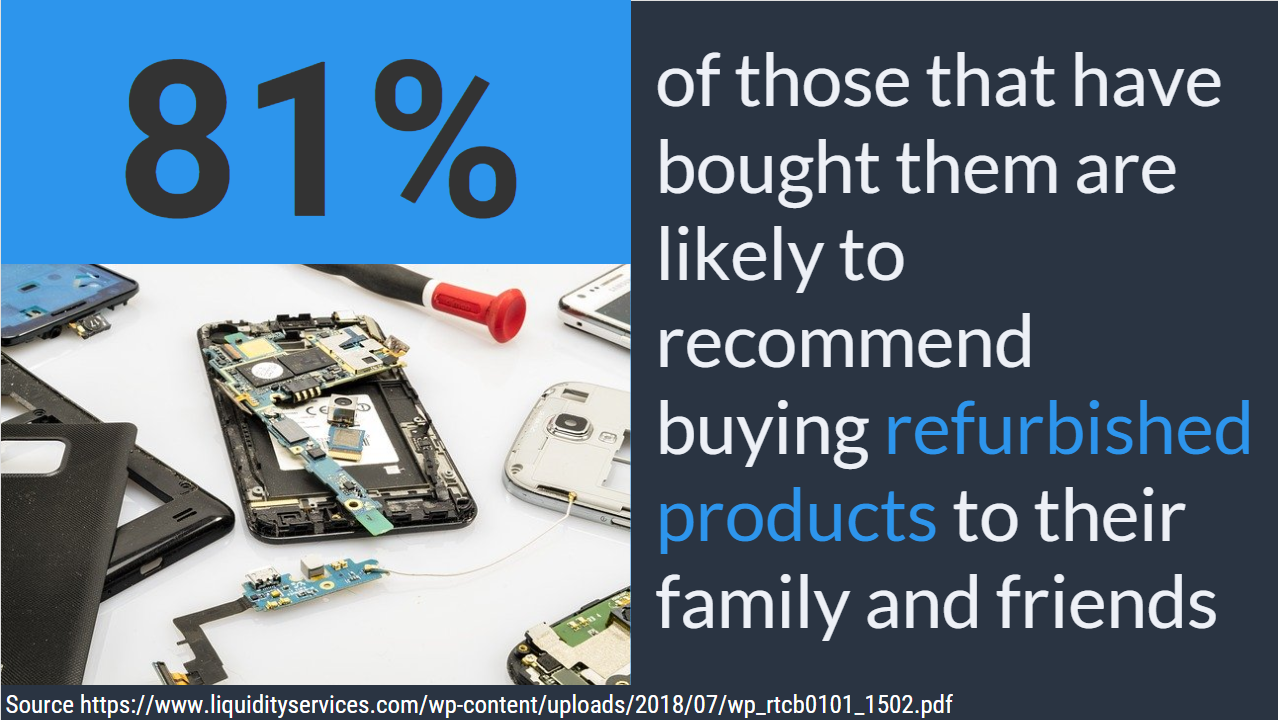 81%

of those that have bought them are likely to recommend buying refurbished products to their family and friends

Source https://www.liquidityservices.com/wp-content/uploads/2018/07/wp_rtcb0101_1502.pdf