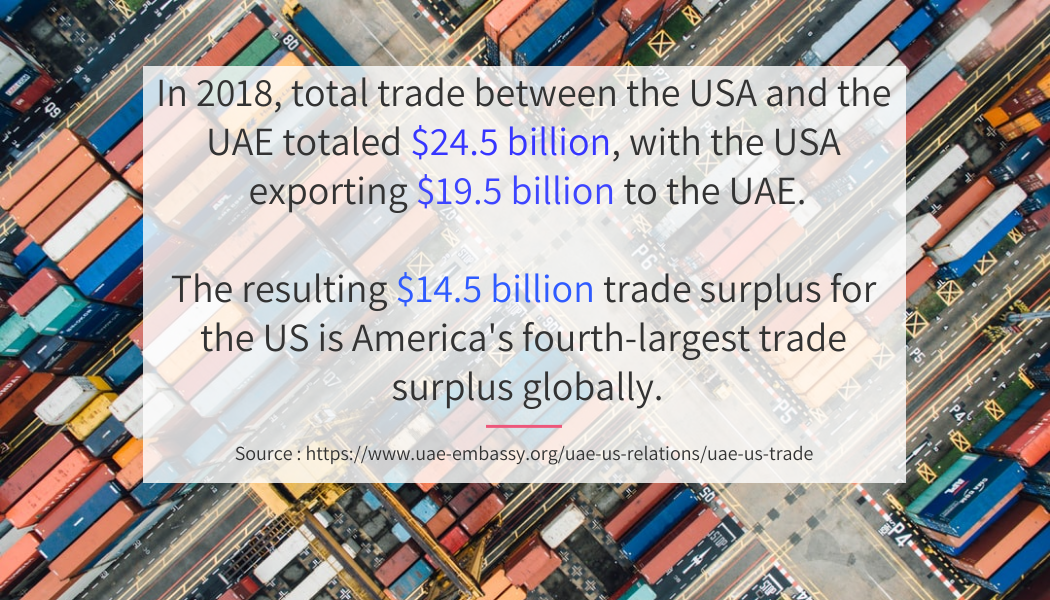 In 2018, total trade between the USA and the UAE totaled \$24.5 billion, with the USA exporting \$19.5 billion to the UAE.

The resulting \$14.5 billion trade surplus for the US is America's fourth-largest trade surplus globally.

Source : https://www.uae-embassy.org/uae-us-relations/uae-us-trade