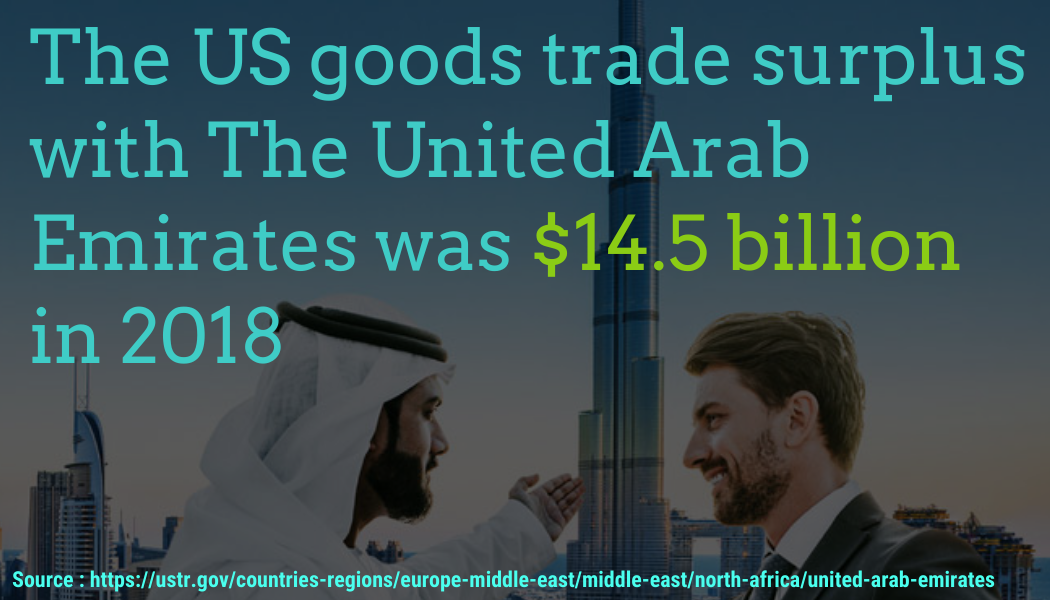 The US goods trade surplus with The United Arab Emirates was $14.5 billion in 2018

Source : https://ustr.gov/countries-regions/europe-middle-east/middle-east/north-africa/united-arab-emirates