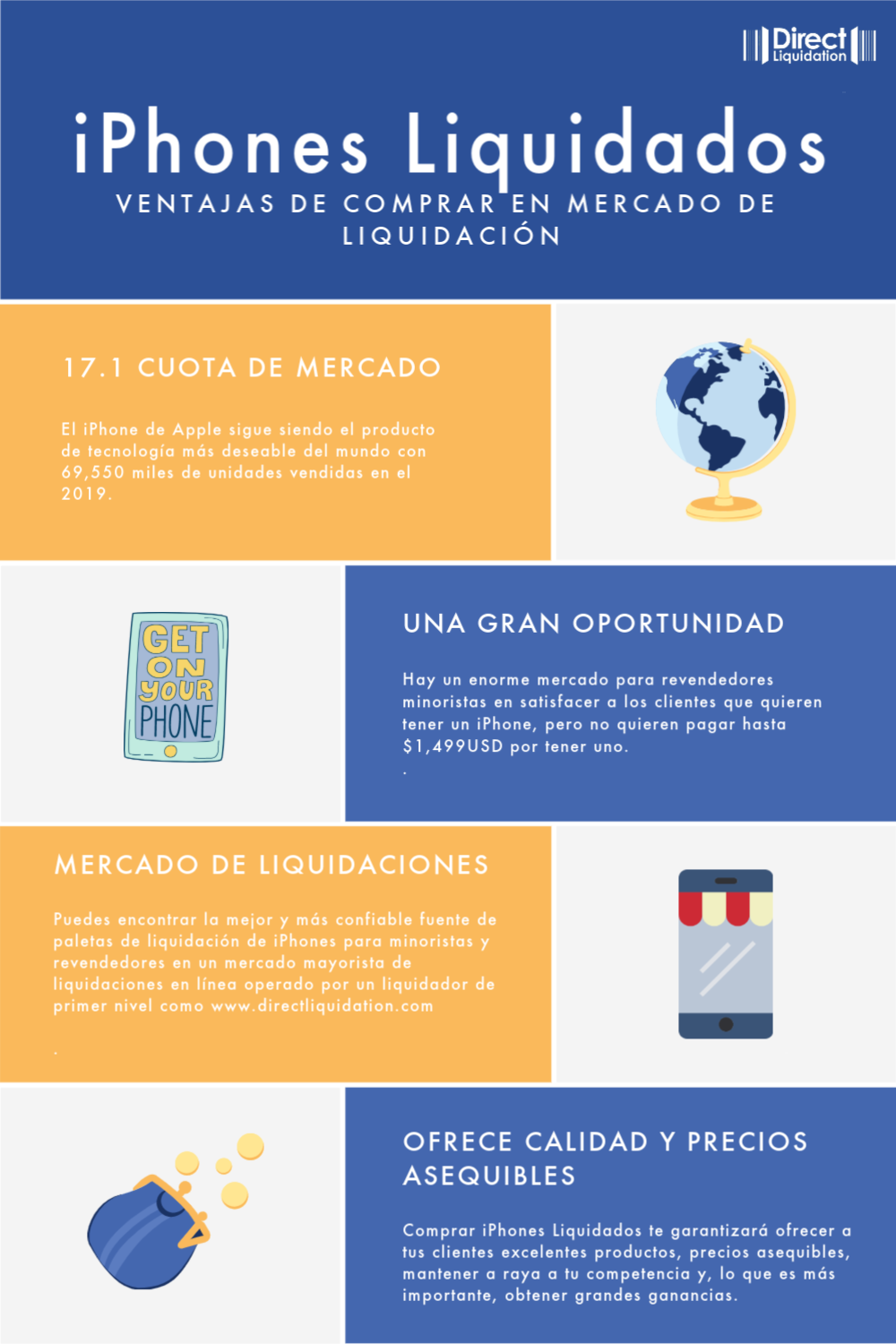 Direct Liquidation

iPhones Liquidados

VENTAJAS DE COMPRAR EN MERCADO DE LIQUIDACIÓN

17.1 CUOTA DE MERCADO

El iPhone de Apple sigue siendo el producto de tecnología más deseable del mundo con 69,550 miles de unidades vendidas en el 2019.

GET ON YOUR PHONE

UNA GRAN OPORTUNIDAD

Hay un enorme mercado para revendedores minoristas en satisfacer a los clientes que quieren tener un iPhone, pero no quieren pagar hasta $1,499USD por tener uno.

.

MERCADO DE LIQUIDACIONES

Puedes encontrar la mejor y más confiable fuente de paletas de liquidación de iPhones para minoristas y revendedores en un mercado mayorista de liquidaciones en línea operado por un liquidador de primer nivel como www.directliquidation.com

.

OFRECE CALIDAD Y PRECIOS ASEQUIBLES

Comprar iPhones Liquidados te garantizará ofrecer a tus clientes excelentes productos, precios asequibles, mantener a raya a tu competencia y, lo que es más importante, obtener grandes ganancias.