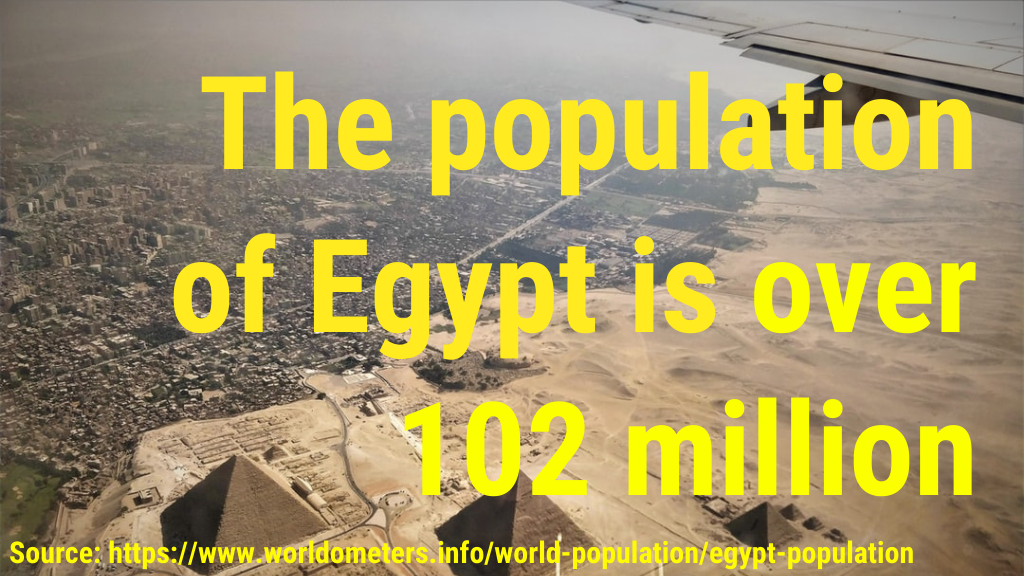 The population of Egypt is over 102 million

Source: https://www.worldometers.info/world-population/egypt-population