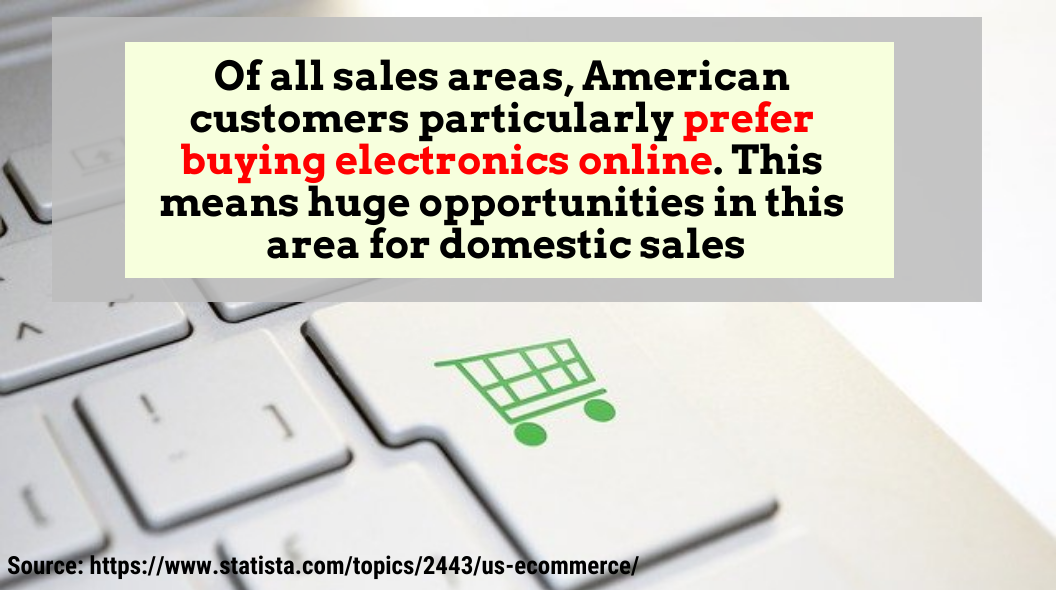 Of all sales areas, American customers particularly prefer buying electronics online. This means huge opportunities in this area for domestic sales

Source: https://www.statista.com/topics/2443/us-ecommerce/