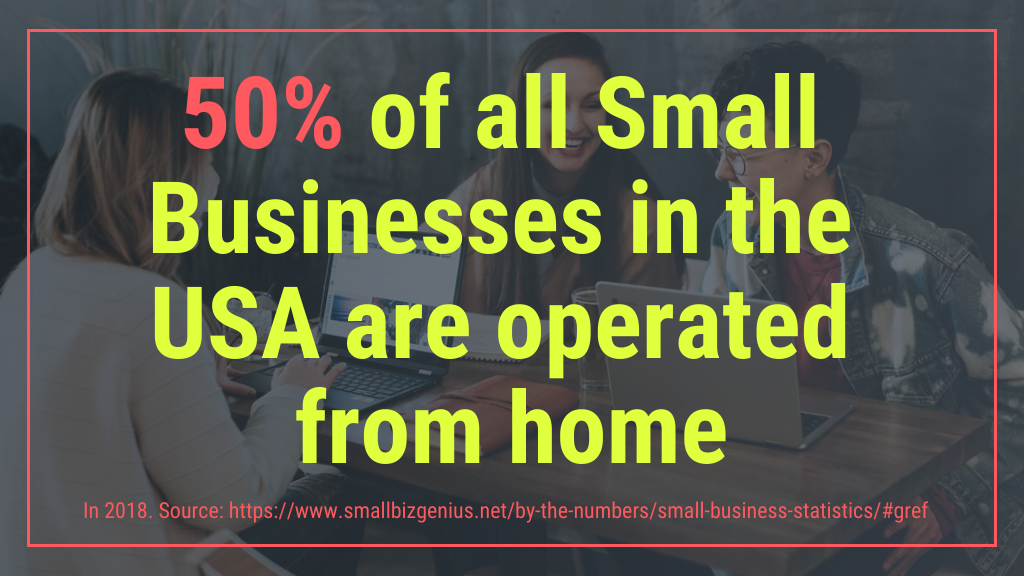 50% of all Small Businesses in the USA are operated from home

In 2018. Source: https://www.smallbizgenius.net/by-the-numbers/small-business-statistics/#gref