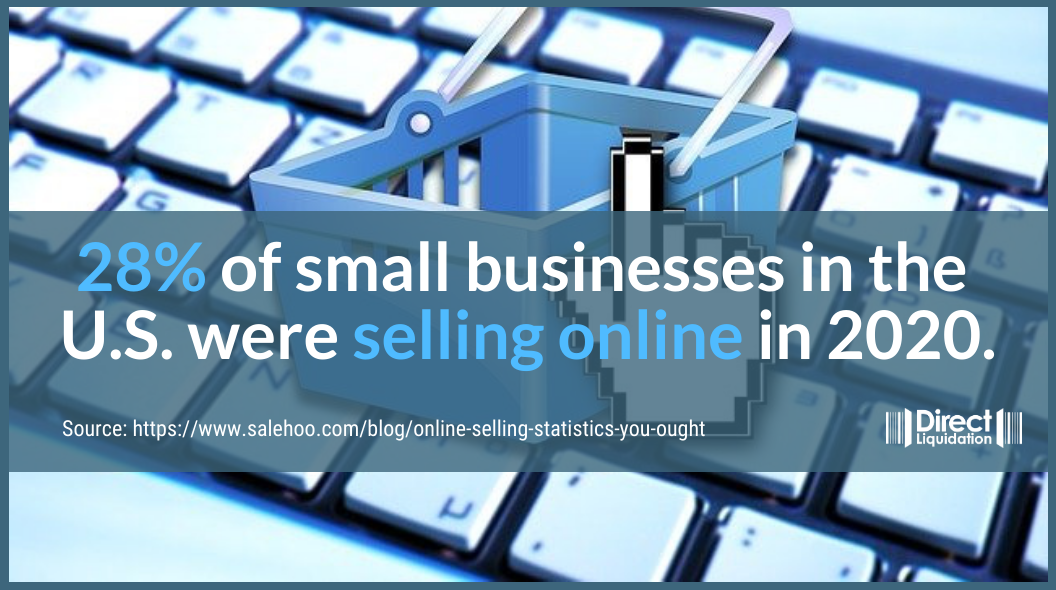 28% of small businesses in the U.S. were selling online in 2020.

Source: https://www.salehoo.com/blog/online-selling-statistics-you-ought

Direct Liquidation