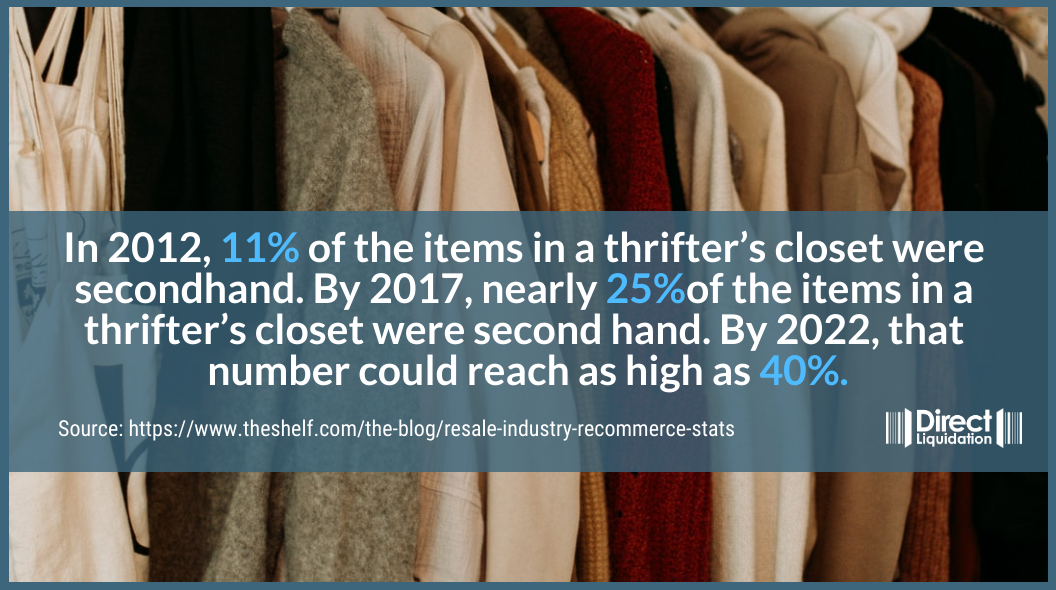 In 2012, 11% of the items in a thrifter’s closet were secondhand. By 2017, nearly 25%of the items in a thrifter’s closet were second hand. By 2022, that number could reach as high as 40%.

Source: https://www.theshelf.com/the-blog/resale-industry-recommerce-stats

Direct Liquidation