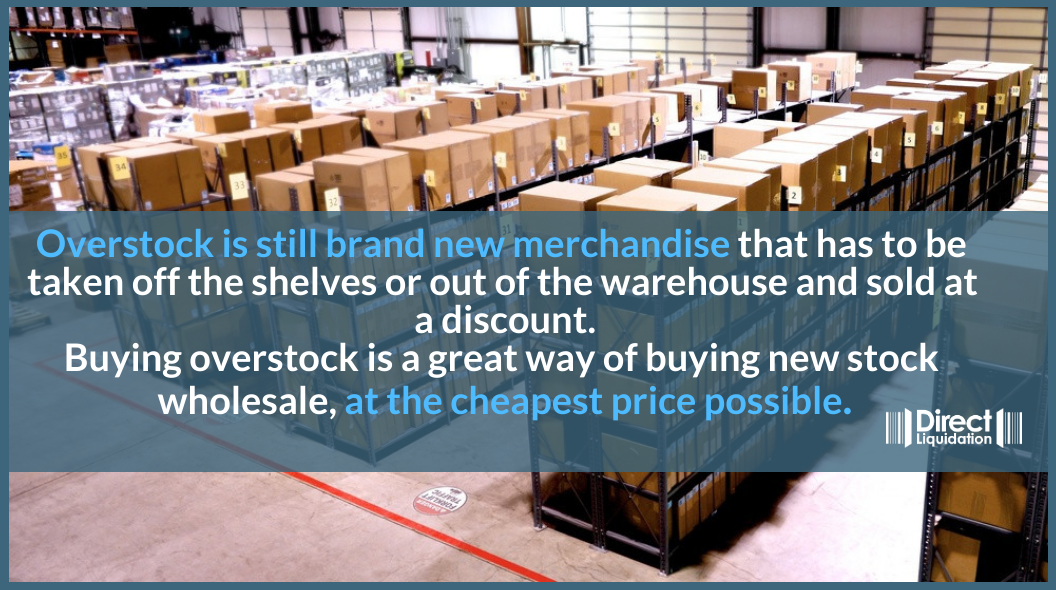 Overstock is still brand new merchandise that has to be taken off the shelves or out of the warehouse and sold at a discount.
Buying overstock is a great way of buying new stock wholesale, at the cheapest price possible.

Direct Liquidation